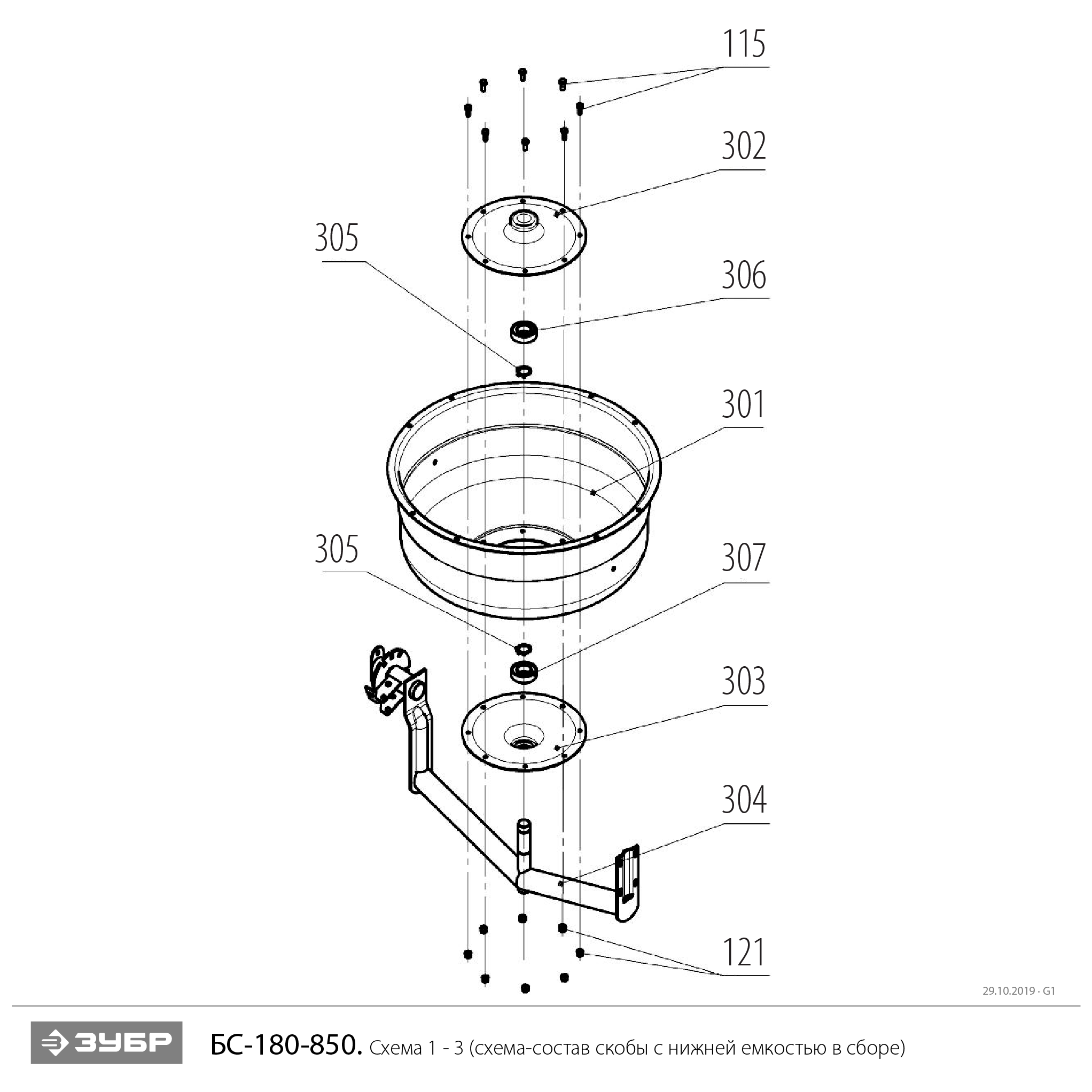 115

302

305

306

301

305

307

303

304

121

29.10.2019 · G1

ЗУБР

БС-180-850. Схема 1 - 3 (схема-состав скобы с нижней емкостью в сборе)