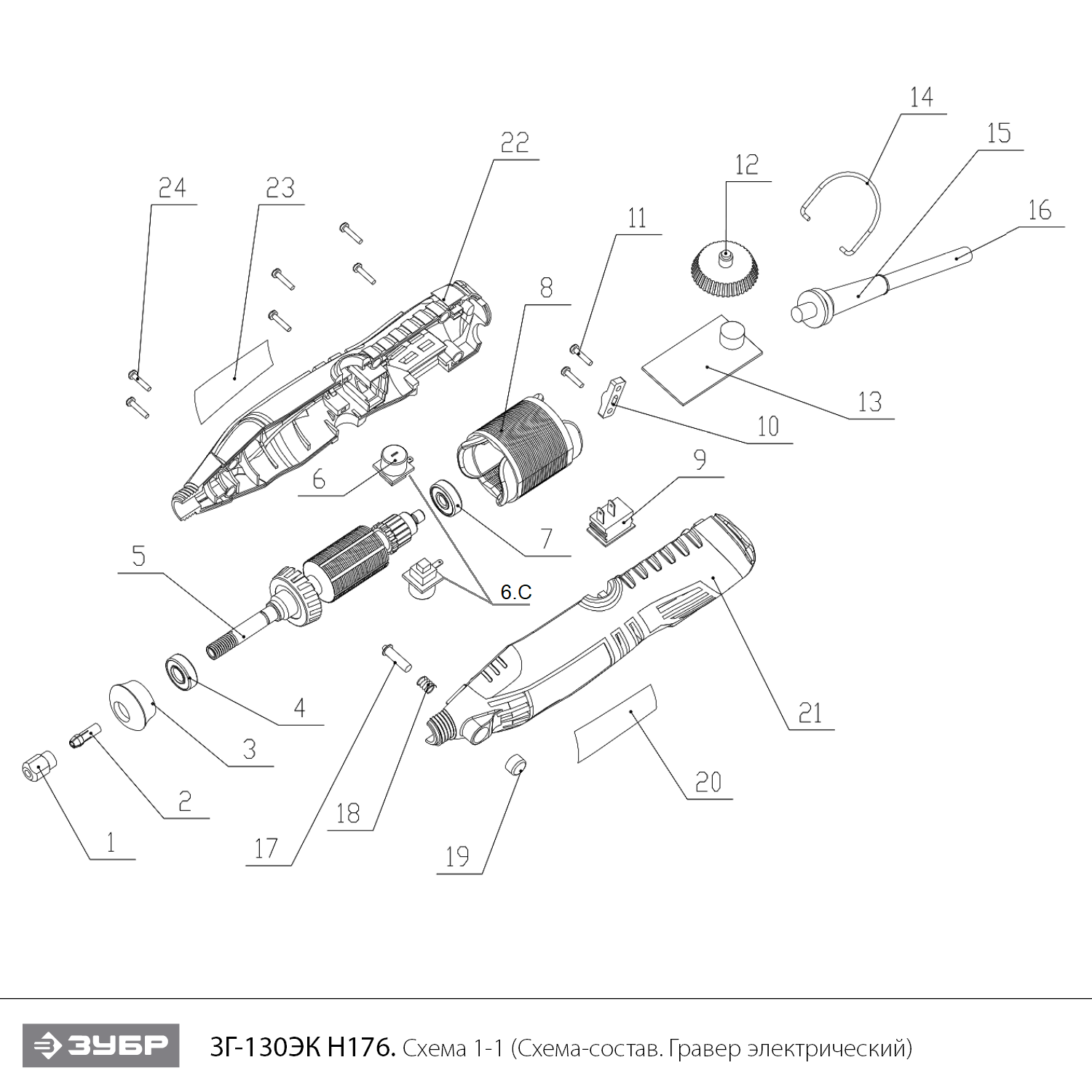 14
15
22
12
16
24
23
11
8
13
10
6
9
7
5
6.C
21
4
3
20
2
18
1
17
19

ЗУБР

ЗГ-130ЭК Н176. Схема 1-1 (Схема-состав. Гравер электрический)