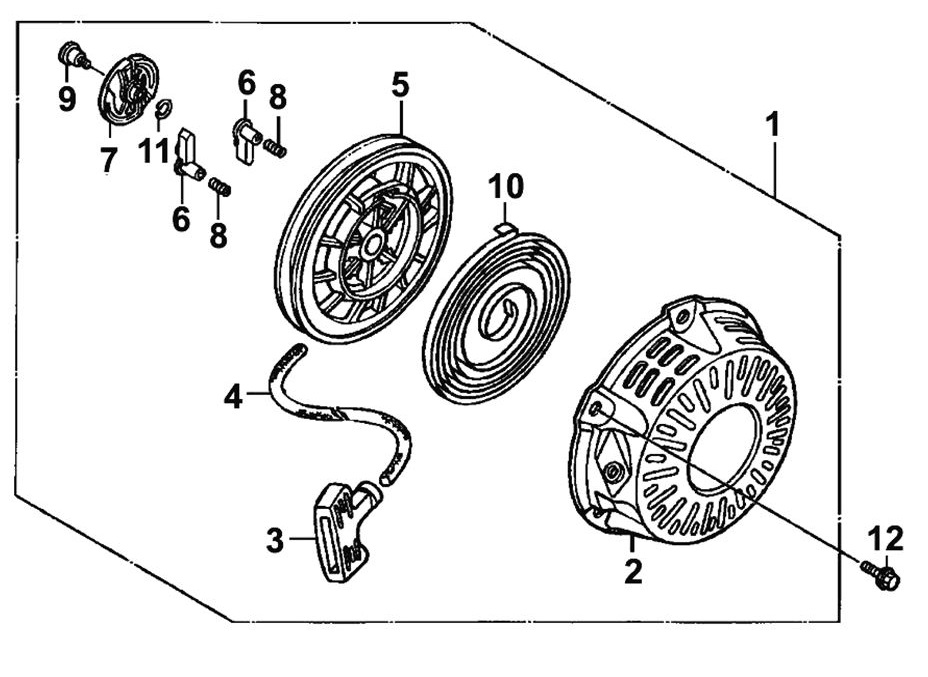 9
7
11
6
8
6
8
5
10
1
4
3
2
12