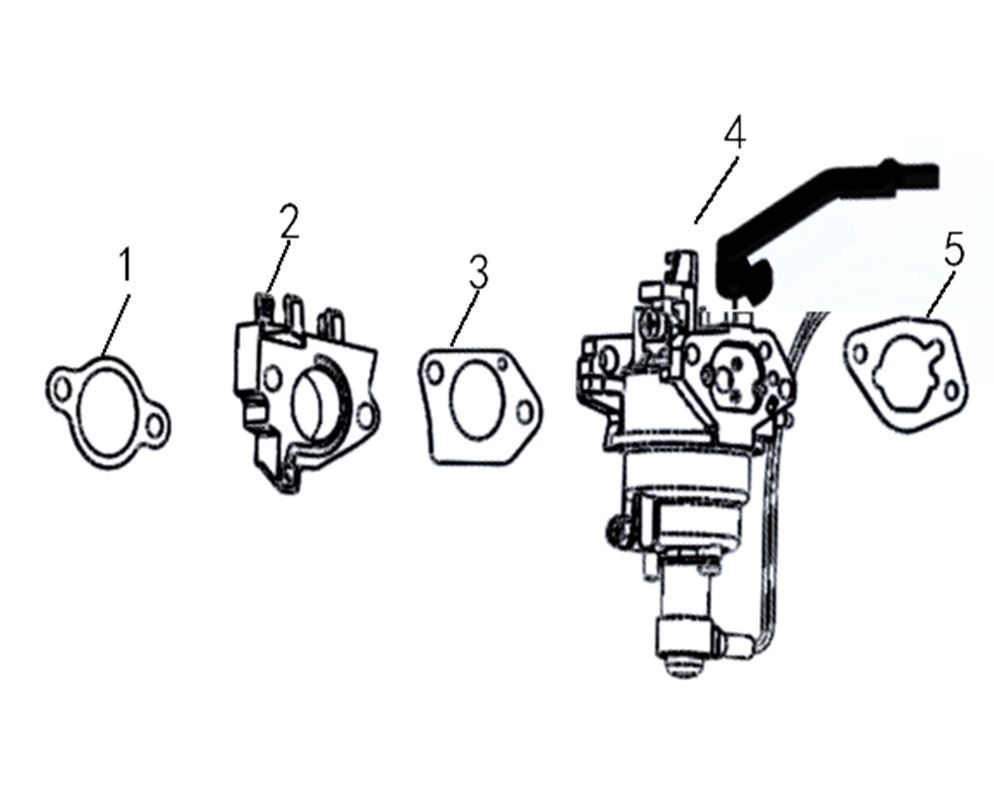 1
2
3
4
5