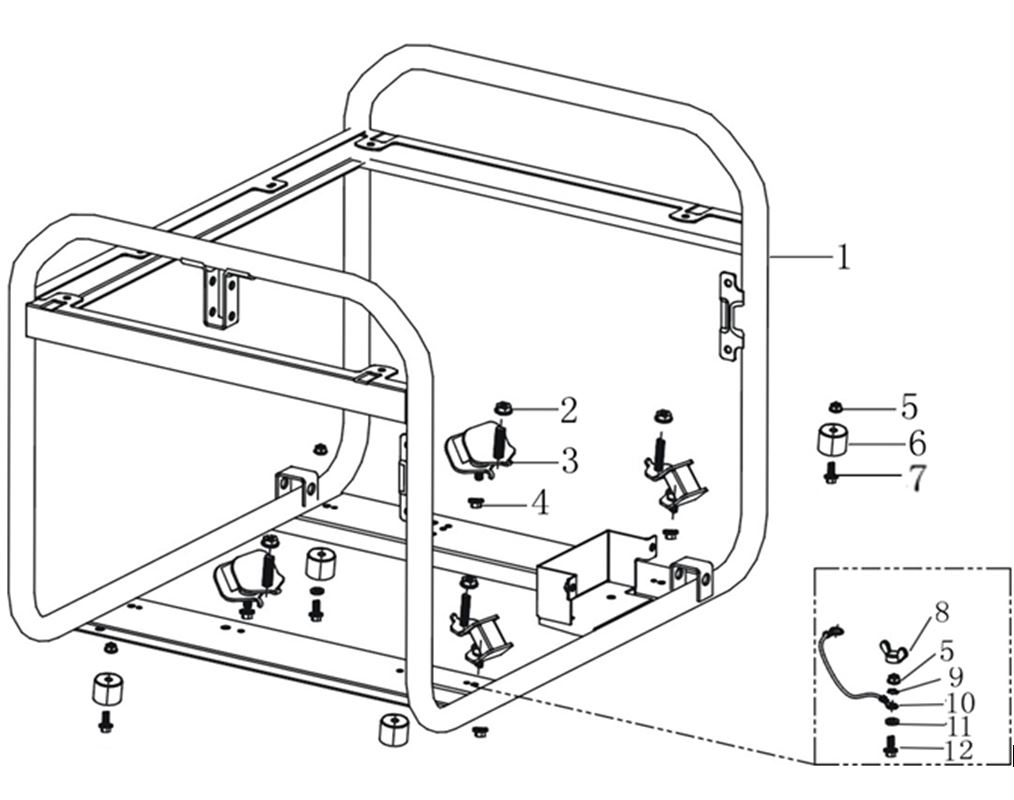 1
2
3
4
5
6
7
8
5
9
10
11
12