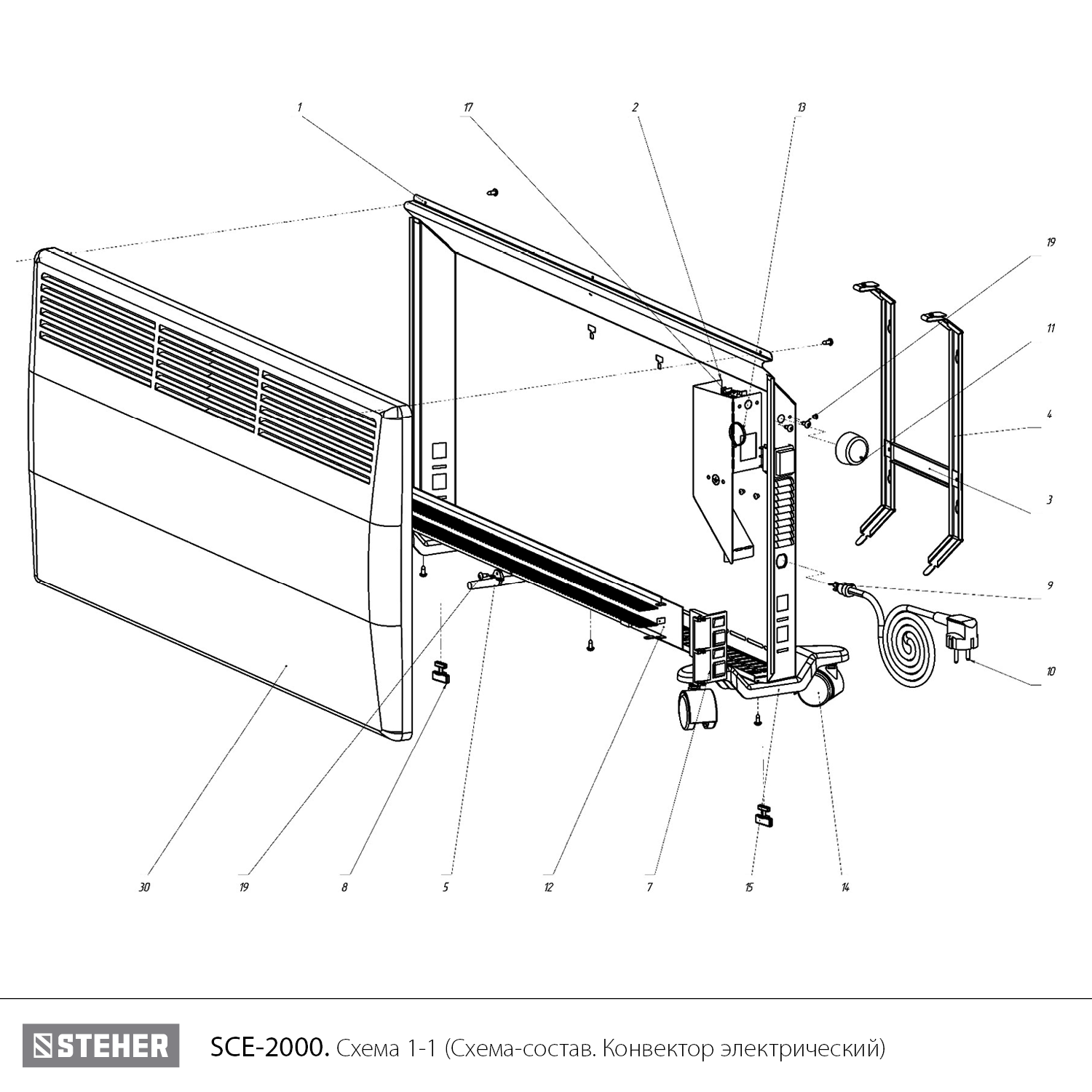 1
17
2
13
19
11
4
3
9
10
30
19
8
5
12
7
15
14

STEHER SCE-2000. Схема 1-1 (Схема-состав. Конвектор электрический)