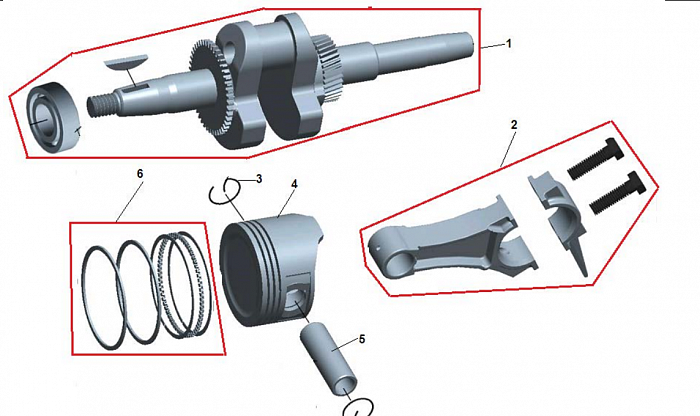 1
2
6
3
4
5