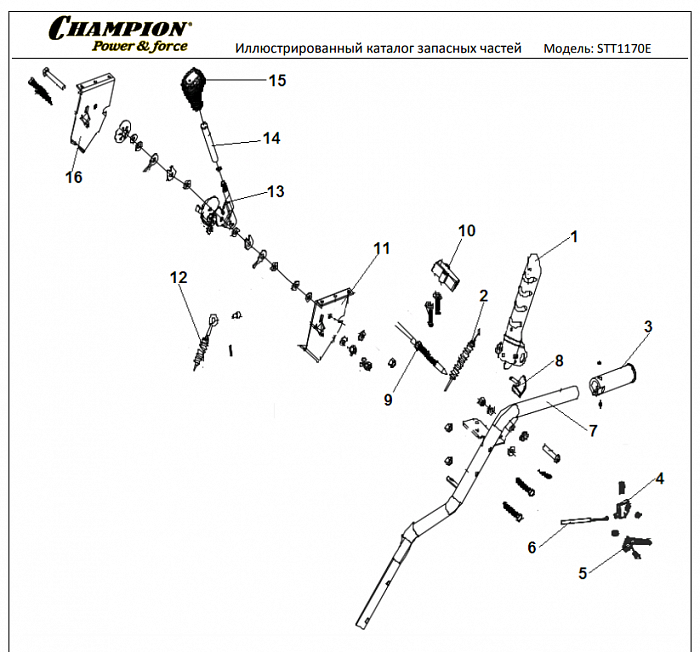 CHAMPION®
Power & force

Иллюстрированный каталог запасных частей

Модель: STT1170E

15
14
16
13
10
1
11
12
2
3
8
9
7
4
6
5