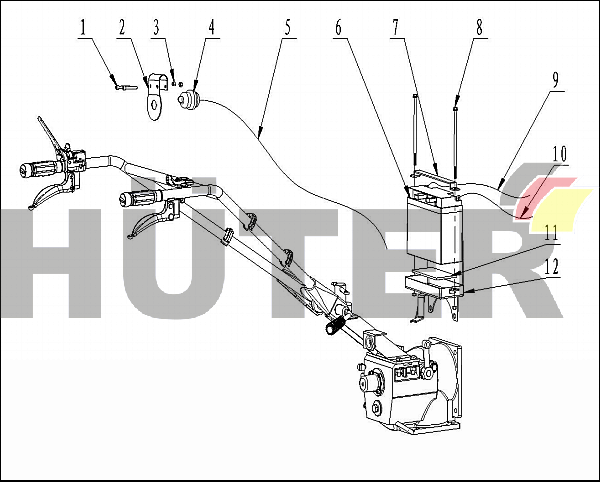 1 2 3 4 5 6 7 8 9 10 11 12

HÜTER