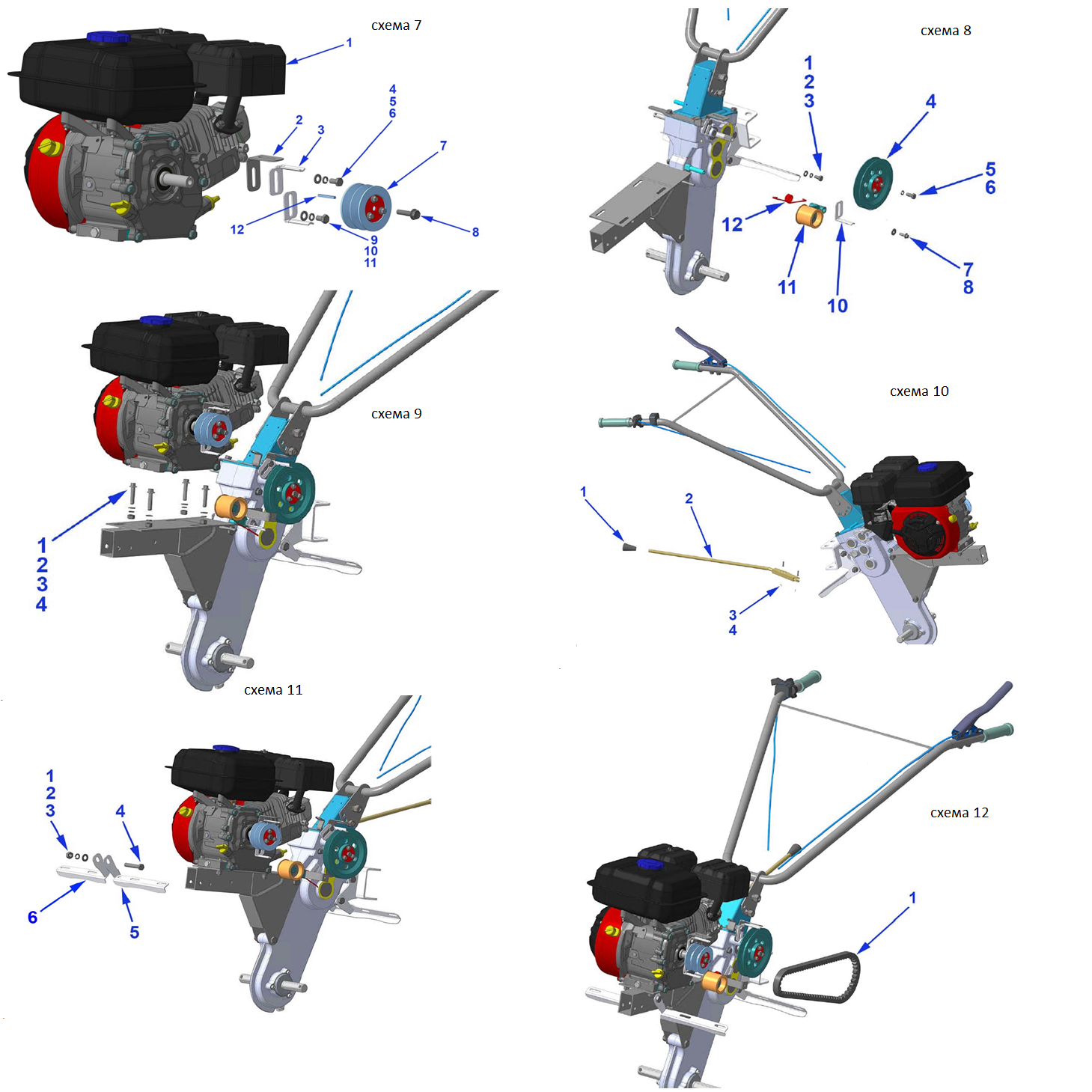 схема 7

1
2
3
4
5
6
7
8
9
10
11
12

схема 8

1
2
3
4
5
6
7
8
10
11
12

схема 9

1
2
3
4

схема 10

1
2
3
4

схема 11

1
2
3
4
5
6

схема 12

1